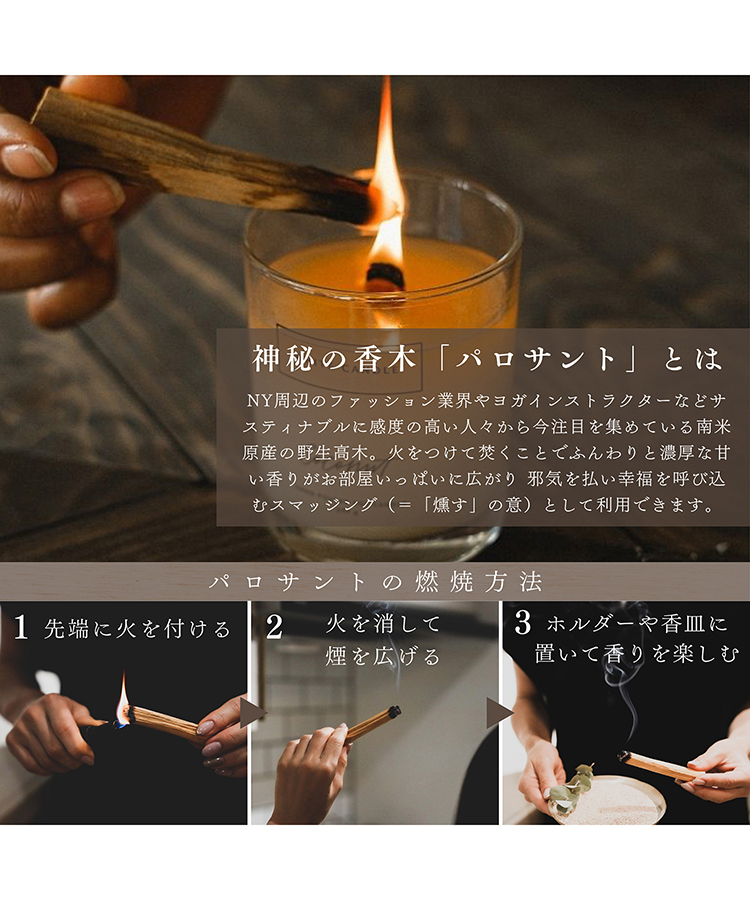 神秘の香木「パロサント」とは

NY周辺のファッション業界やヨガインストラクターなどサスティナブルに感度の高い人々から今注目を集めている南米原産の野生高木。火をつけて焚くことでふんわりと濃厚な甘い香りがお部屋いっぱいに広がり 邪気を払い幸福を呼び込むスマッジング（＝「燻す」の意）として利用できます。

パロサントの燃焼方法

1 先端に火を付ける

2 火を消して煙を広げる

3 ホルダーや香皿に置いて香りを楽しむ